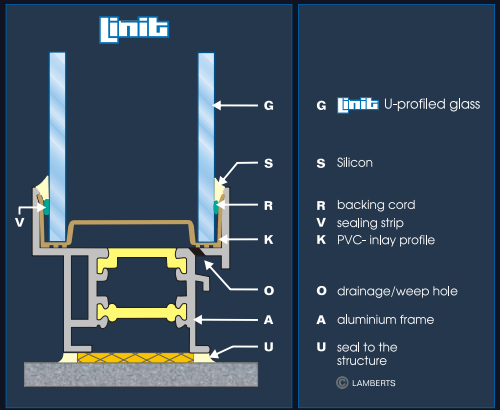 Linit

G
S
R
V
K
O
A
U

G Linit U-profiled glass

S Silicon

R backing cord
V sealing strip
K PVC- inlay profile

O drainage/weep hole

A aluminium frame

U seal to the structure

© LAMBERTS